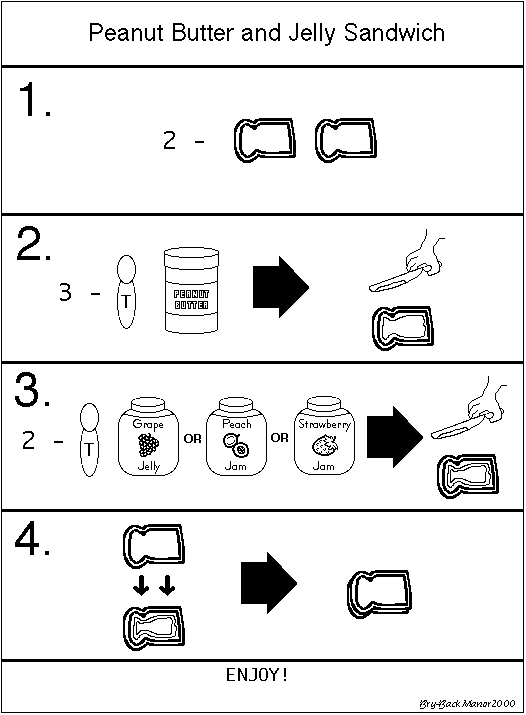 Peanut Butter and Jelly Sandwich

1.

2 -

2.

3 - T

PEANUT BUTTER

3.

2 - T

Grape Jelly OR Peach Jam OR Strawberry Jam

4.

ENJOY!

Bry-Back Manor 2000