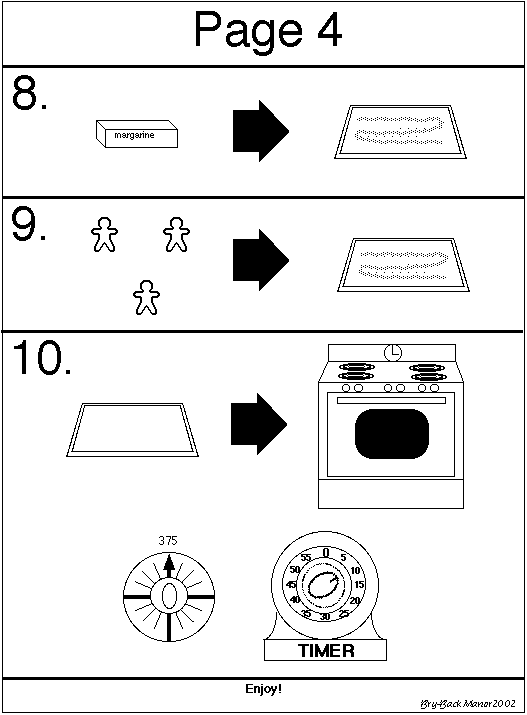 Page 4

8.

margarine

9.

10.

375

55 0 5 10 15 20 25 30 35 40 45 50

TIMER

Enjoy!

Bry-Back Manor 2002