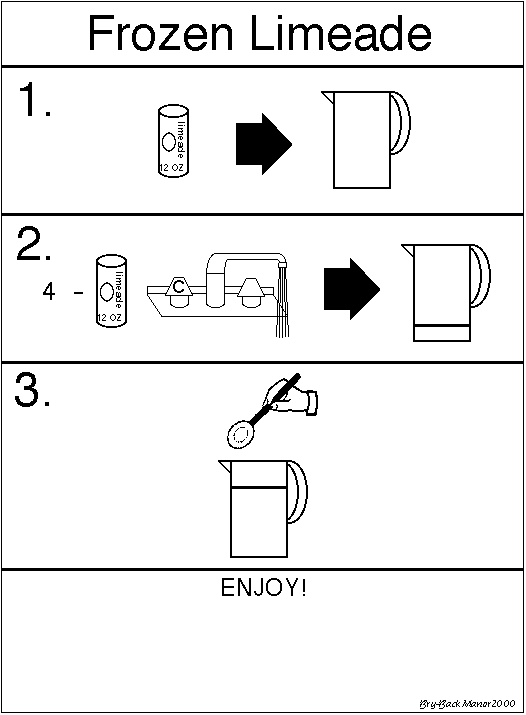 Frozen Limeade

1.

limeade
12 OZ

2.

4 -

limeade
12 OZ

C

3.

ENJOY!

Bry-Back Manor2000