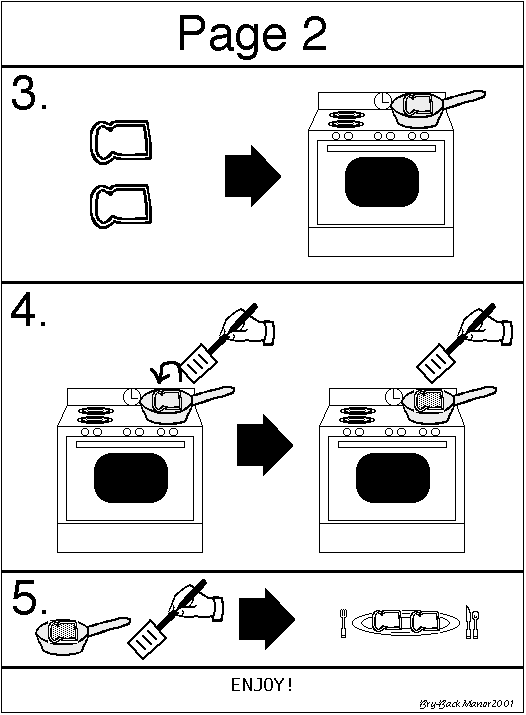 Page 2

3.

4.

5.

ENJOY!

Bry-Back Manor2001