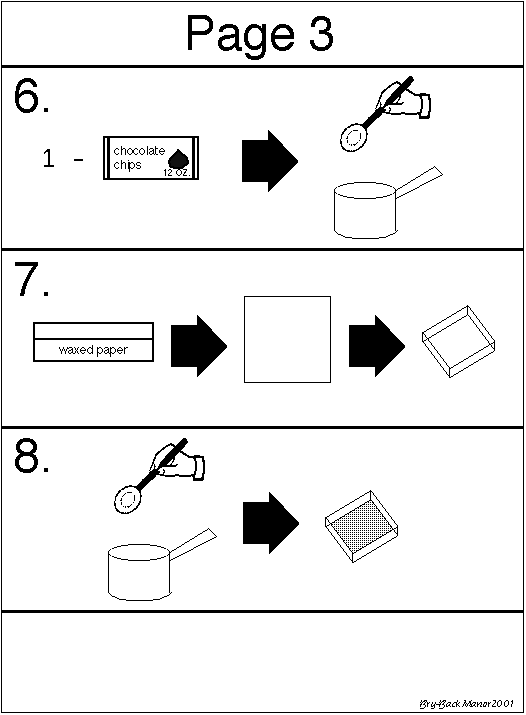 Page 3

6.

1 - chocolate chips 12 oz.

7.

waxed paper

8.

Bry-Back Manor 2001